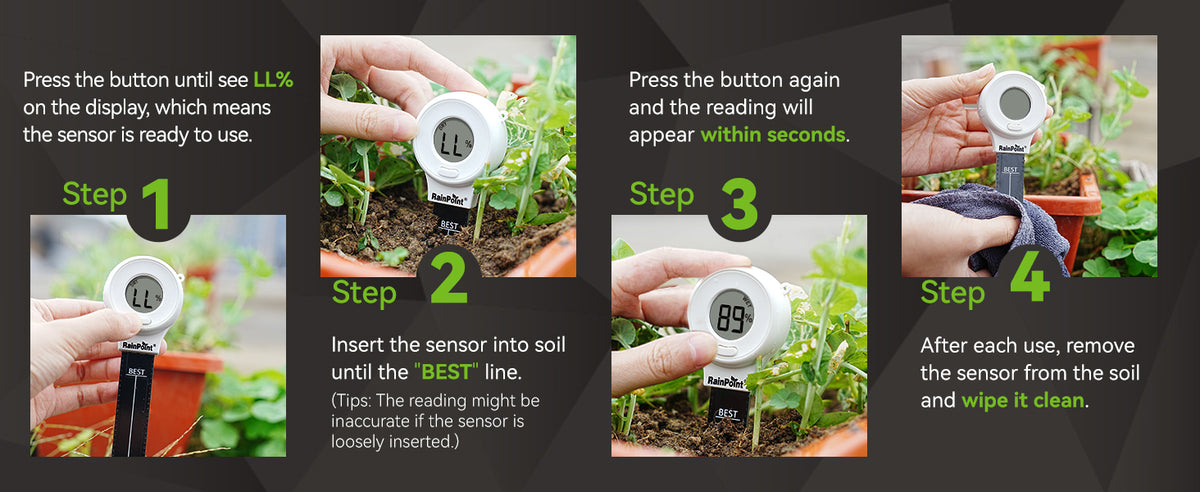 Press the button until see LL% on the display, which means the sensor is ready to use.

Step 1

LL %

RainPoint

BEST

LL %

RainPoint

BEST

Step 2

Insert the sensor into soil until the "BEST" line.

(Tips: The reading might be inaccurate if the sensor is loosely inserted.)

Press the button again and the reading will appear within seconds.

Step 3

89 %

RainPoint

BEST

RainPoint

BEST

Step 4

After each use, remove the sensor from the soil and wipe it clean.